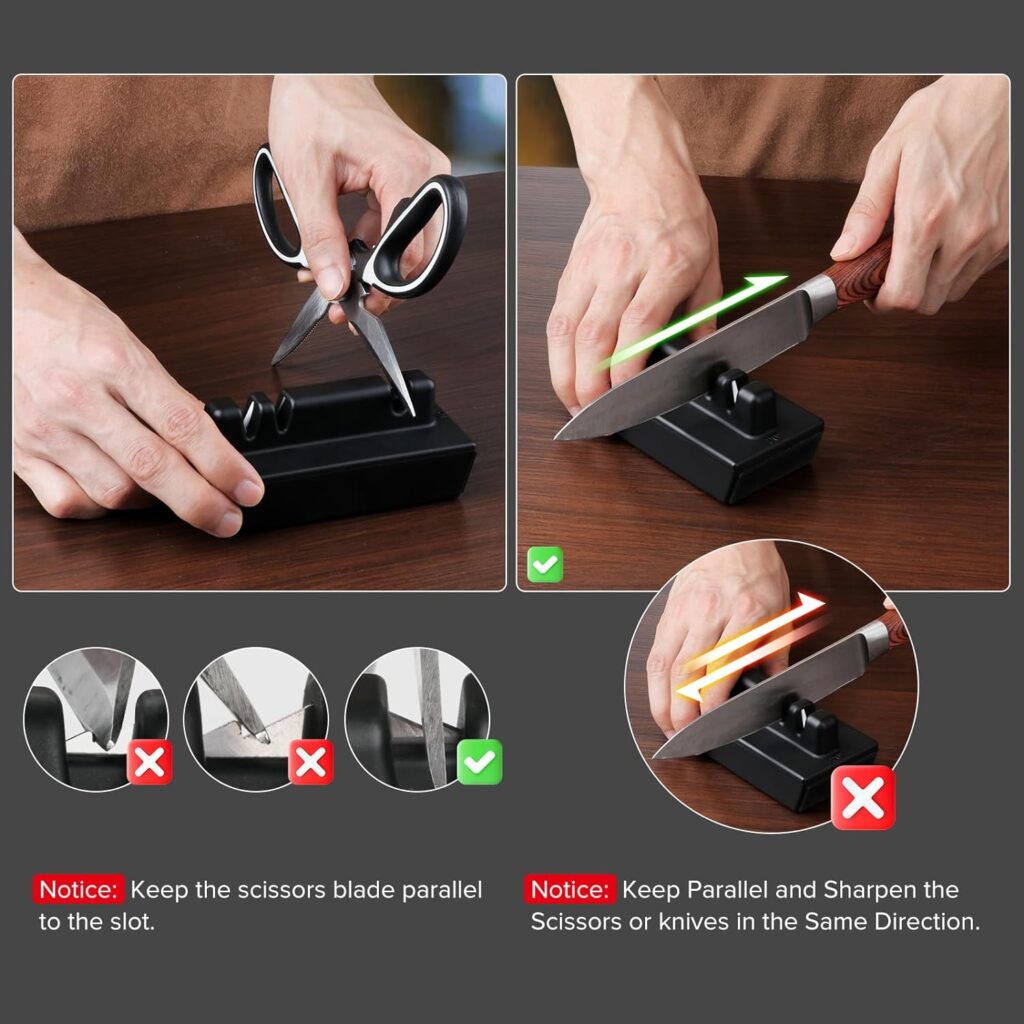 Notice: Keep the scissors blade parallel to the slot.

Notice: Keep Parallel and Sharpen the Scissors or knives in the Same Direction.